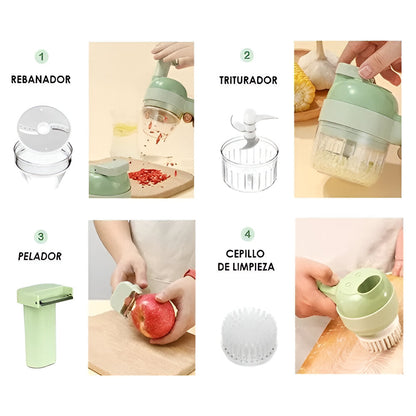 1
REBANADOR

2
TRITURADOR

3
PELADOR

4
CEPILLO DE LIMPIEZA